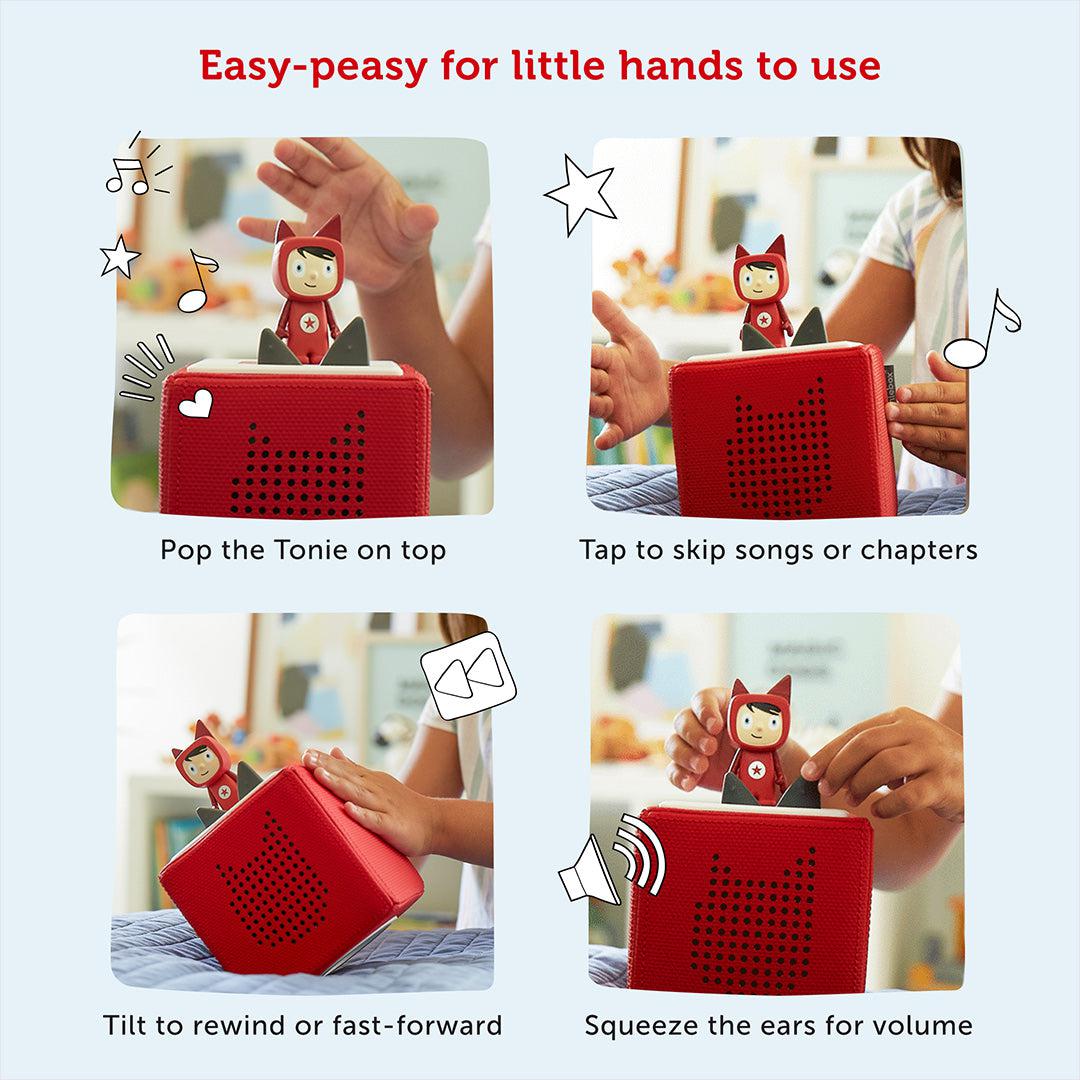 Easy-peasy for little hands to use

Pop the Tonie on top

Tap to skip songs or chapters

Tilt to rewind or fast-forward

Squeeze the ears for volume